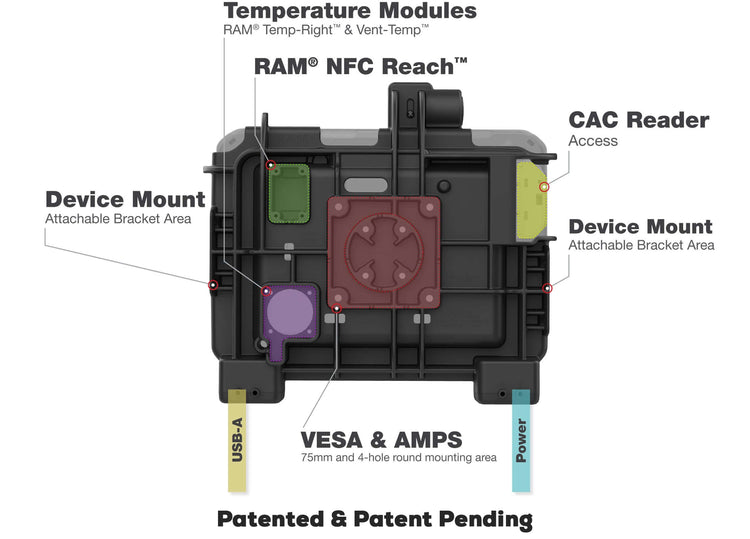 Temperature Modules
RAM® Temp-Right™ & Vent-Temp™

RAM® NFC Reach™

CAC Reader
Access

Device Mount
Attachable Bracket Area

Device Mount
Attachable Bracket Area

USB-A

VESA & AMPS
75mm and 4-hole round mounting area

Power

Patented & Patent Pending